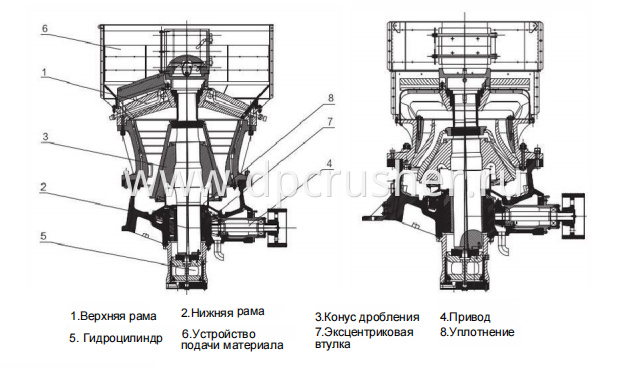 6
1
3
2
5
8
7
4

www.dpcrusher.ru

1.Верхняя рама
2.Нижняя рама
3.Конус дробления
4.Привод
5. Гидроцилиндр
6.Устройство подачи материала
7.Эксцентриковая втулка
8.Уплотнение